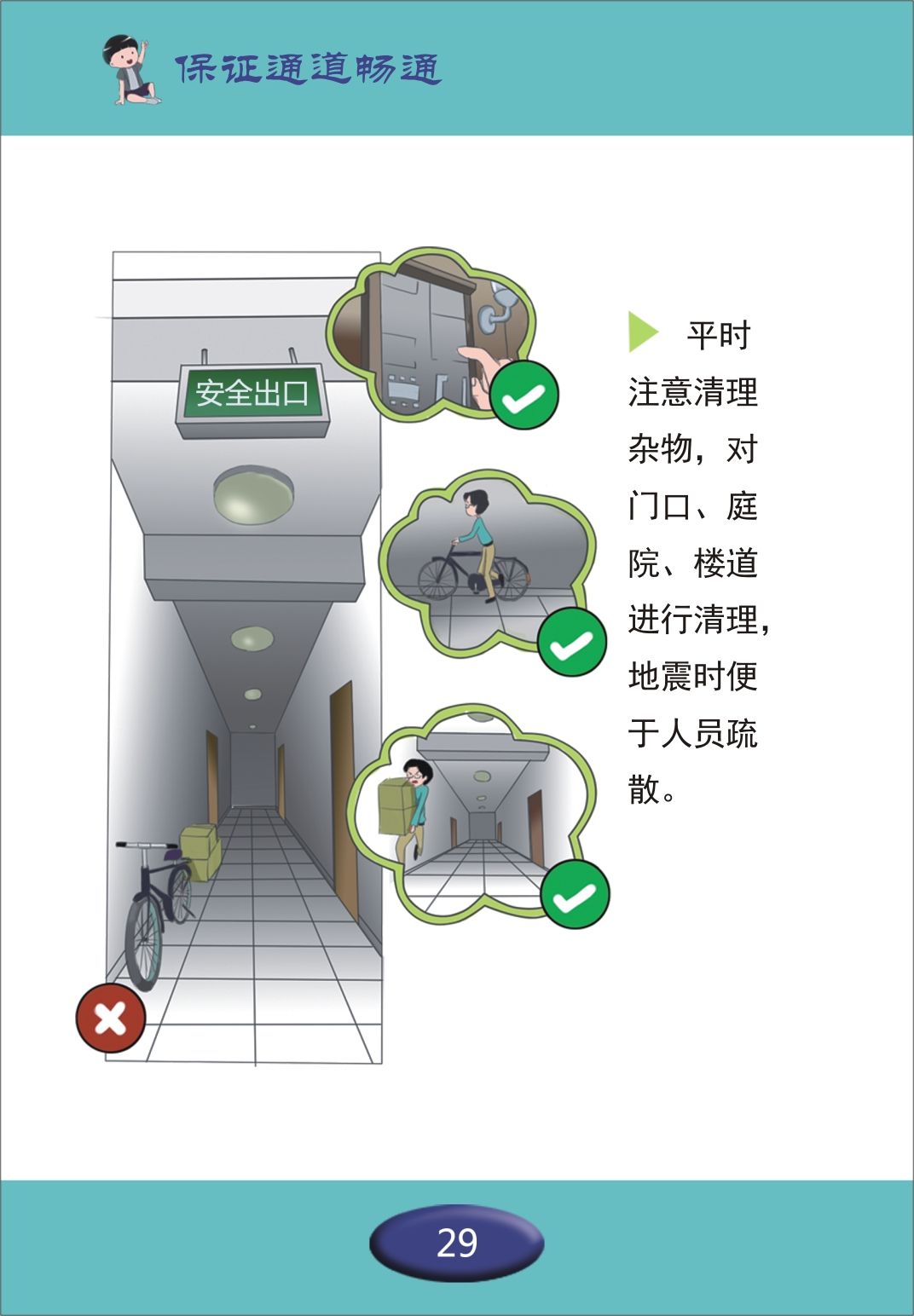 保证通道畅通

安全出口

平时注意清理杂物，对门口、庭院、楼道进行清理，地震时便于人员疏散。

29